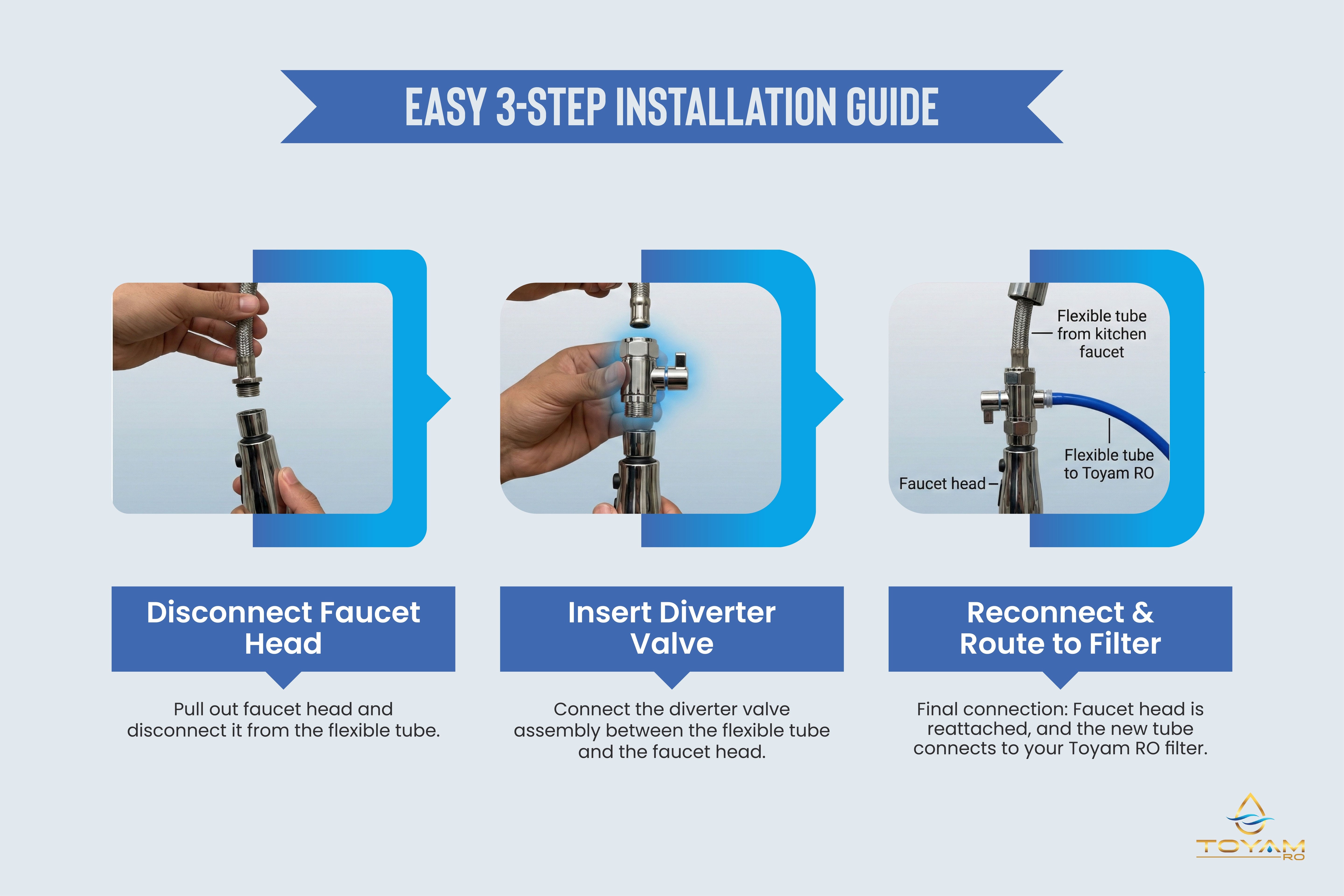 EASY 3-STEP INSTALLATION GUIDE

Flexible tube from kitchen faucet

Flexible tube to Toyam RO

Faucet head

Disconnect Faucet Head

Pull out faucet head and disconnect it from the flexible tube.

Insert Diverter Valve

Connect the diverter valve assembly between the flexible tube and the faucet head.

Reconnect & Route to Filter

Final connection: Faucet head is reattached, and the new tube connects to your Toyam RO filter.

TOYAM RO